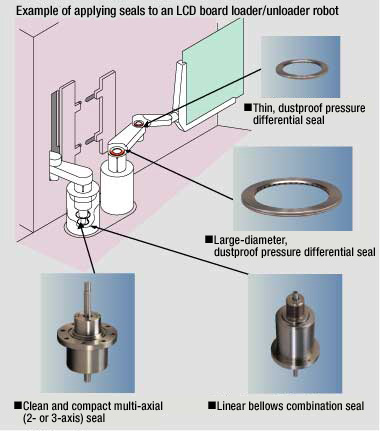 Example of applying seals to an LCD board loader/unloader robot

■Thin, dustproof pressure differential seal

■Large-diameter, dustproof pressure differential seal

■Clean and compact multi-axial (2- or 3-axis) seal

■Linear bellows combination seal